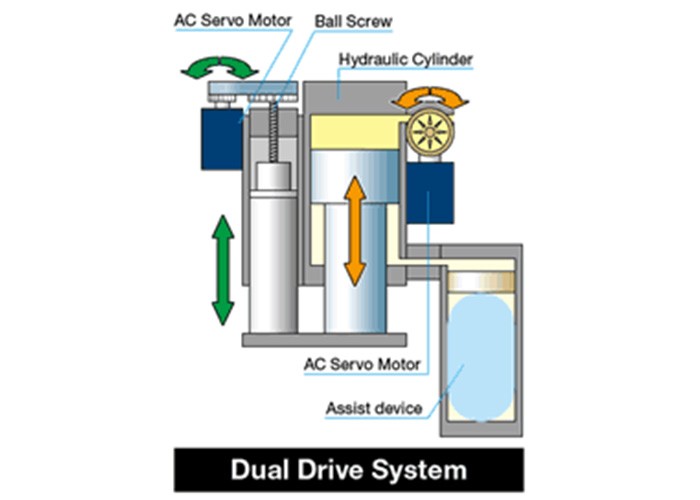 AC Servo Motor
Ball Screw
Hydraulic Cylinder
AC Servo Motor
Assist device
Dual Drive System